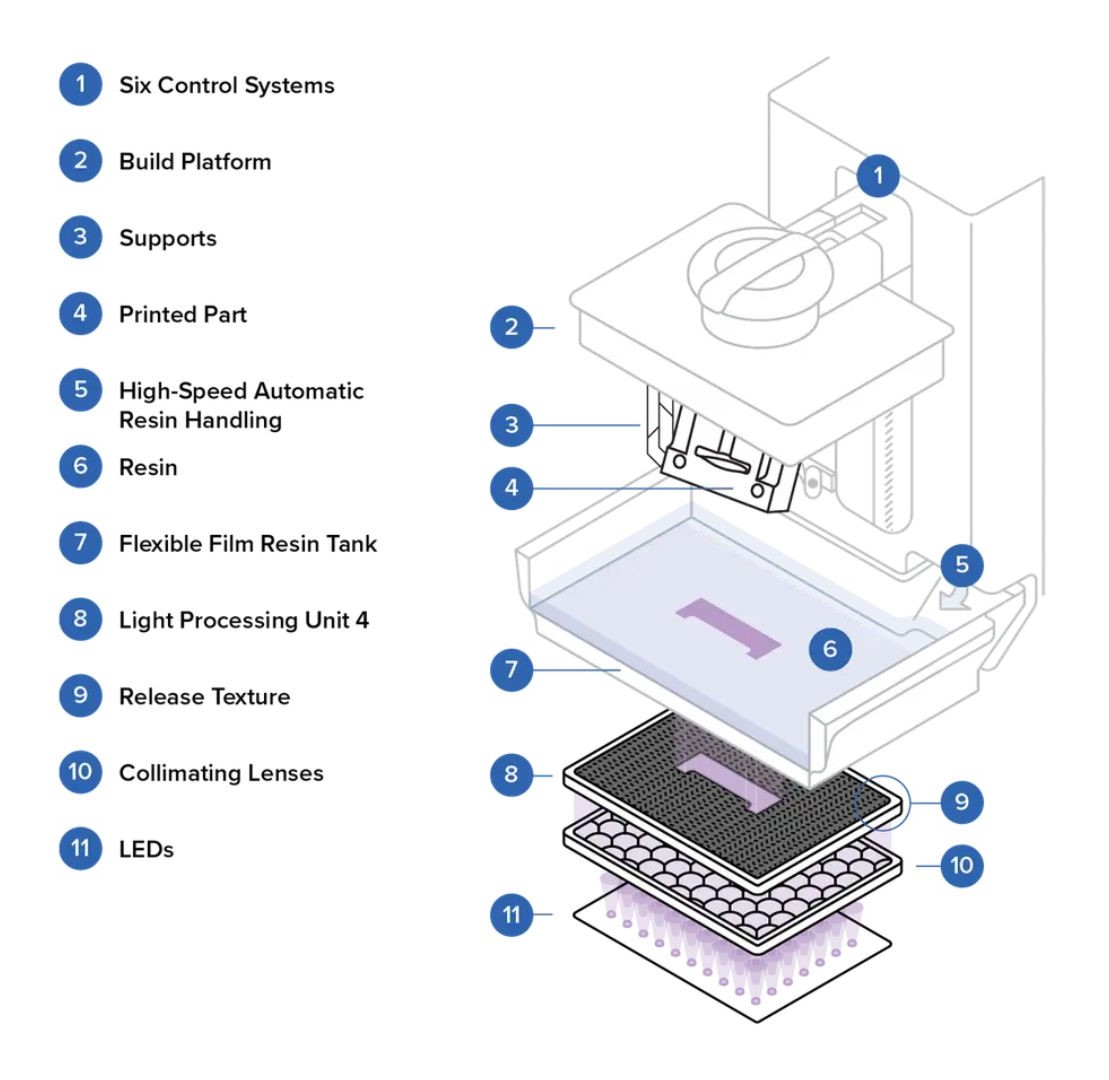 1 Six Control Systems

2 Build Platform

3 Supports

4 Printed Part

5 High-Speed Automatic Resin Handling

6 Resin

7 Flexible Film Resin Tank

8 Light Processing Unit 4

9 Release Texture

10 Collimating Lenses

11 LEDs

1

2

3

4

5

6

7

8

9

10

11